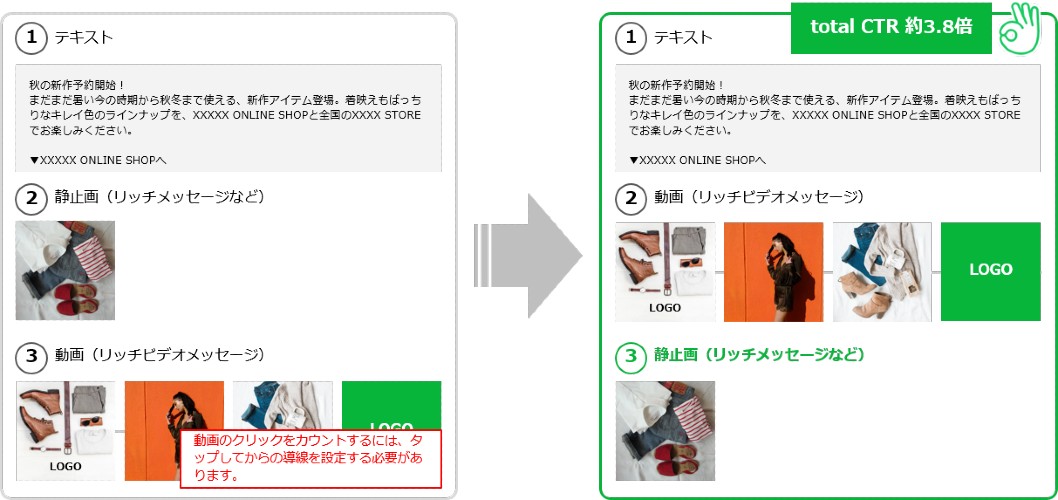 1 テキスト

秋の新作予約開始！
まだまだ暑い今の時期から秋冬まで使える、新作アイテム登場。着映えもばっちりなキレイ色のラインナップを、XXXXX ONLINE SHOPと全国のXXXX STOREでお楽しみください。

▼XXXXX ONLINE SHOPへ

2 静止画（リッチメッセージなど）

3 動画（リッチビデオメッセージ）

LOGO

LOGO

動画のクリックをカウントするには、タップしてからの導線を設定する必要があります。

total CTR 約3.8倍

1 テキスト

秋の新作予約開始！
まだまだ暑い今の時期から秋冬まで使える、新作アイテム登場。着映えもばっちりなキレイ色のラインナップを、XXXXX ONLINE SHOPと全国のXXXX STOREでお楽しみください。

▼XXXXX ONLINE SHOPへ

2 動画（リッチビデオメッセージ）

LOGO

LOGO

3 静止画（リッチメッセージなど）