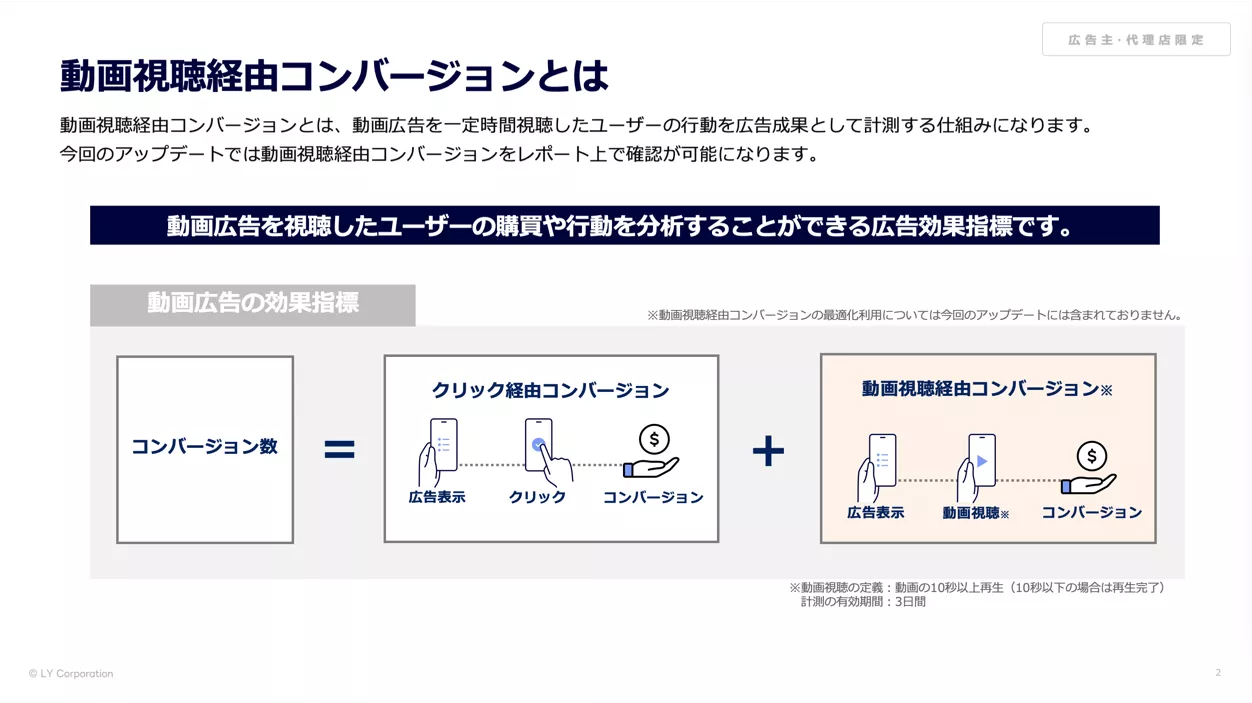 広告主・代理店限定

動画視聴経由コンバージョンとは

動画視聴経由コンバージョンとは、動画広告を一定時間視聴したユーザーの行動を広告成果として計測する仕組みになります。
今回のアップデートでは動画視聴経由コンバージョンをレポート上で確認が可能になります。

動画広告を視聴したユーザーの購買や行動を分析することができる広告効果指標です。

動画広告の効果指標

※動画視聴経由コンバージョンの最適化利用については今回のアップデートには含まれておりません。

コンバージョン数

=

クリック経由コンバージョン

広告表示

クリック

コンバージョン

+

動画視聴経由コンバージョン※

広告表示

動画視聴※

コンバージョン

※動画視聴の定義：動画の10秒以上再生（10秒以下の場合は再生完了）
計測の有効期間：3日間

© LY Corporation

2