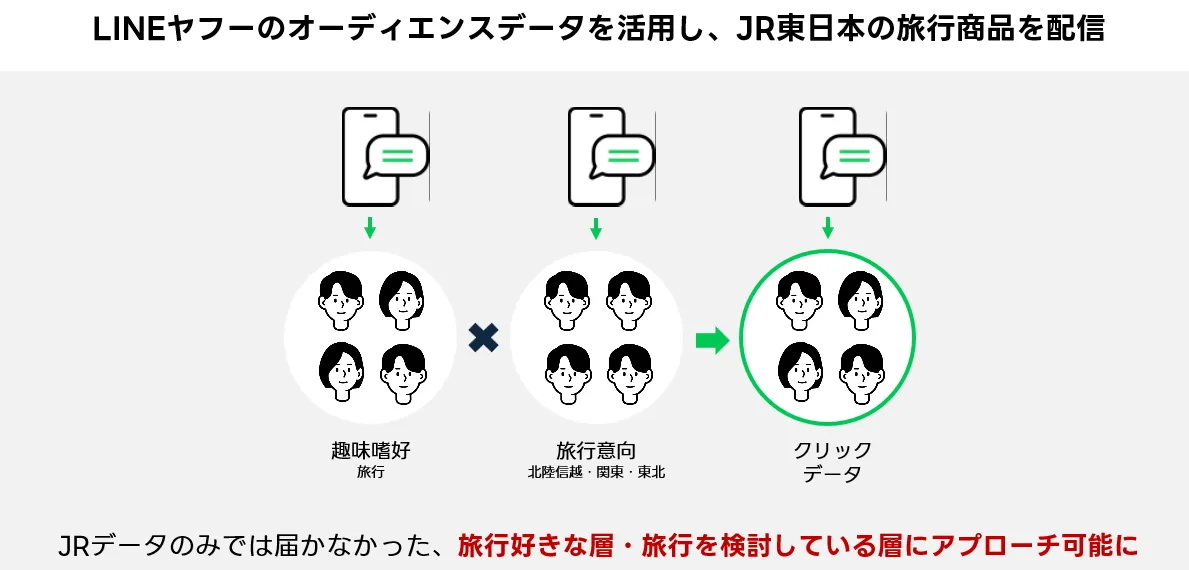 LINEヤフーのオーディエンスデータを活用し、JR東日本の旅行商品を配信

趣味嗜好
旅行

旅行意向
北陸信越・関東・東北

クリック
データ

JRデータのみでは届かなかった、旅行好きな層・旅行を検討している層にアプローチ可能に