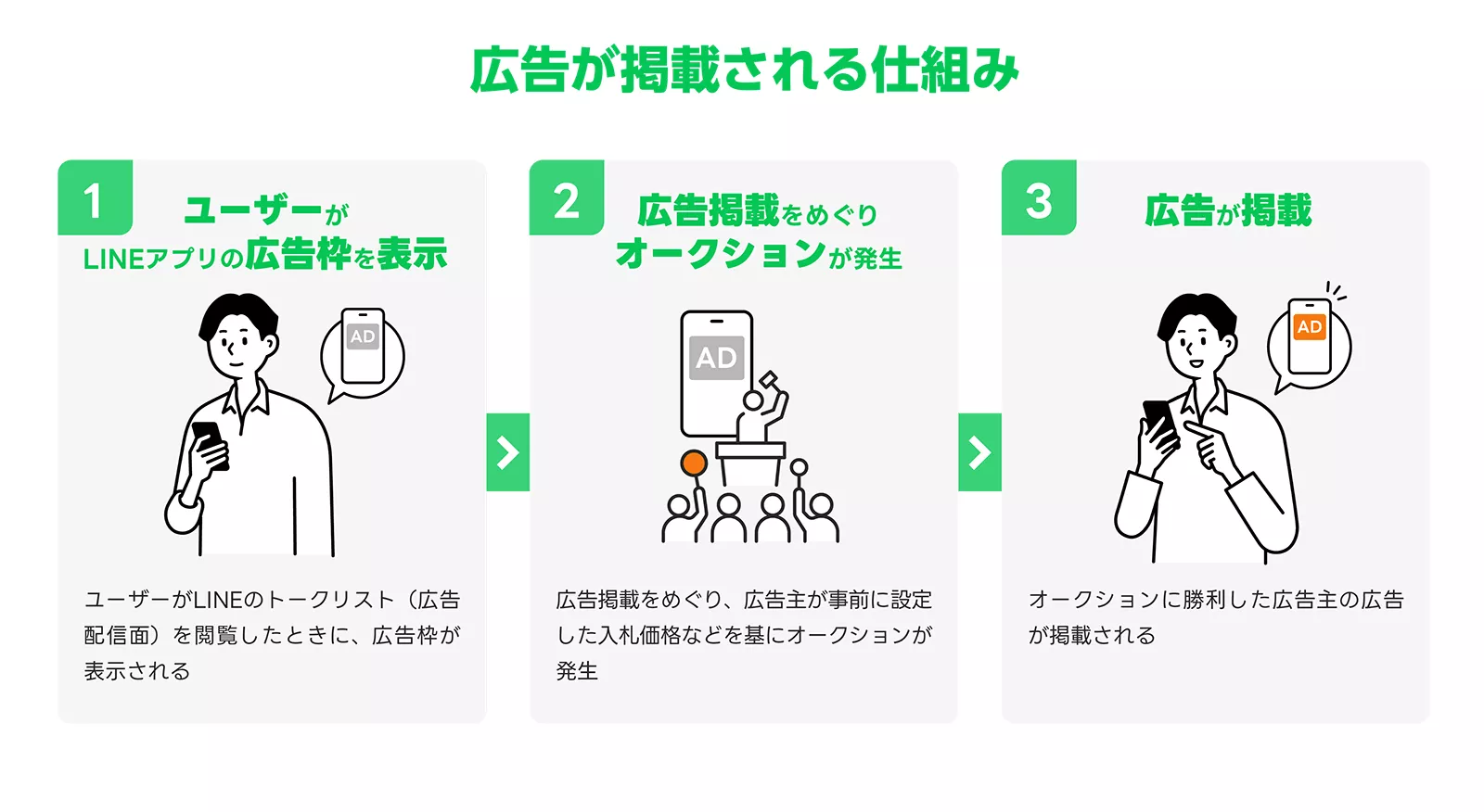 広告が掲載される仕組み

1
ユーザーが
LINEアプリの広告枠を表示

AD

ユーザーがLINEのトークリスト（広告配信面）を閲覧したときに、広告枠が表示される

2
広告掲載をめぐり
オークションが発生

AD

広告掲載をめぐり、広告主が事前に設定した入札価格などを基にオークションが発生

3
広告が掲載

AD

オークションに勝利した広告主の広告が掲載される