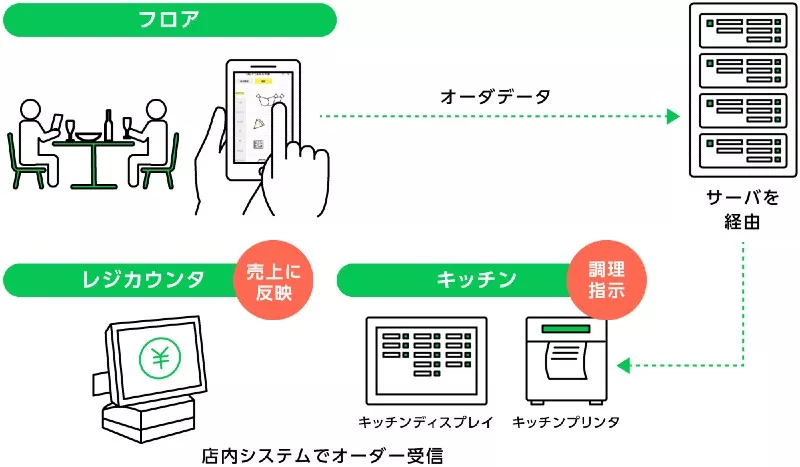 フロア

オーダデータ

サーバを経由

レジカウンタ

売上に反映

キッチン

調理指示

¥

キッチンディスプレイ

キッチンプリンタ

店内システムでオーダー受信