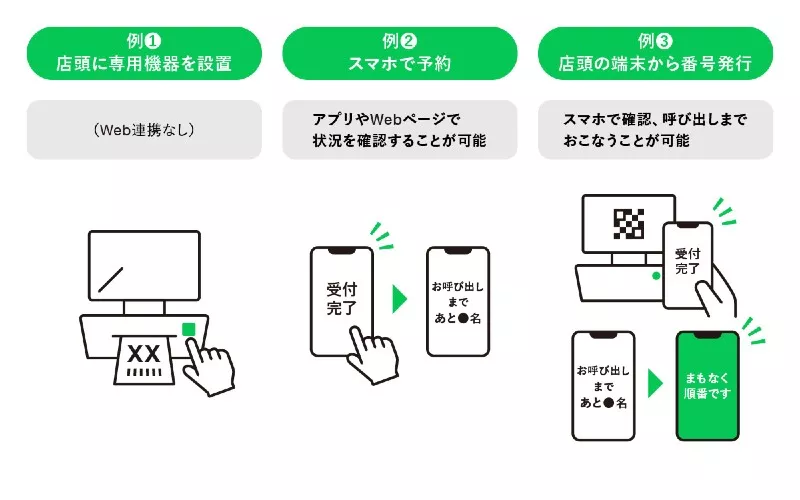 例❶
店頭に専用機器を設置

（Web連携なし）

XX

例❷
スマホで予約

アプリやWebページで状況を確認することが可能

受付完了

お呼び出しまであと●名

例❸
店頭の端末から番号発行

スマホで確認、呼び出しまでおこなうことが可能

受付完了

お呼び出しまであと●名

まもなく順番です