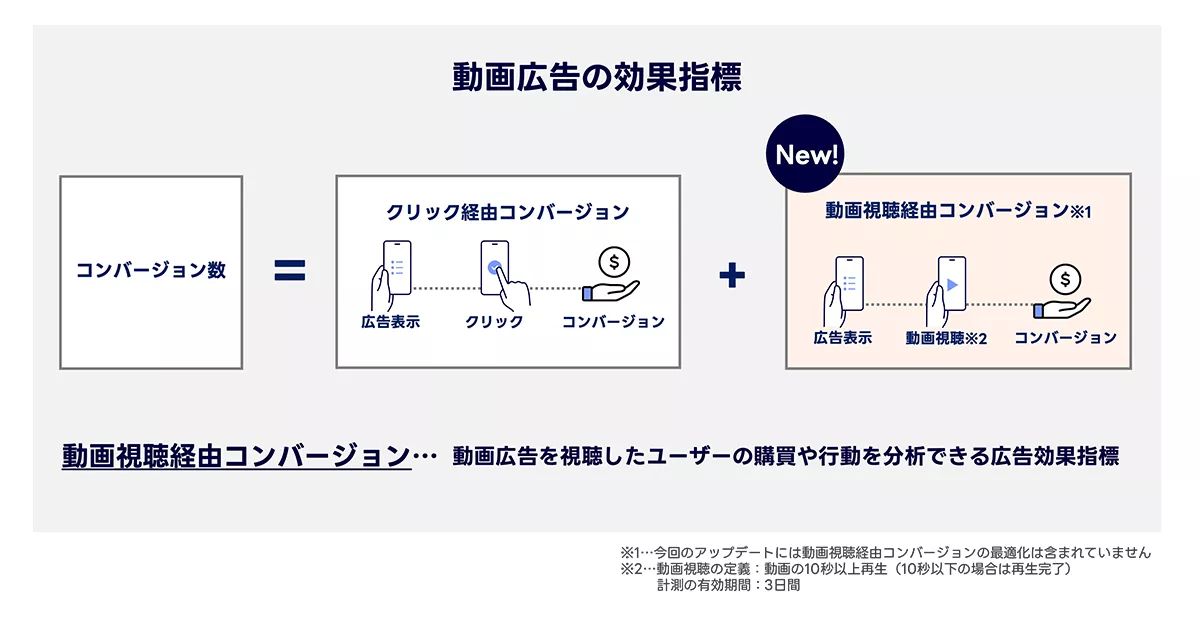 動画広告の効果指標

コンバージョン数

=

クリック経由コンバージョン

広告表示

クリック

コンバージョン

+

New!

動画視聴経由コンバージョン※1

広告表示

動画視聴※2

コンバージョン

動画視聴経由コンバージョン… 動画広告を視聴したユーザーの購買や行動を分析できる広告効果指標

※1…今回のアップデートには動画視聴経由コンバージョンの最適化は含まれていません
※2…動画視聴の定義：動画の10秒以上再生（10秒以下の場合は再生完了）
計測の有効期間：3日間