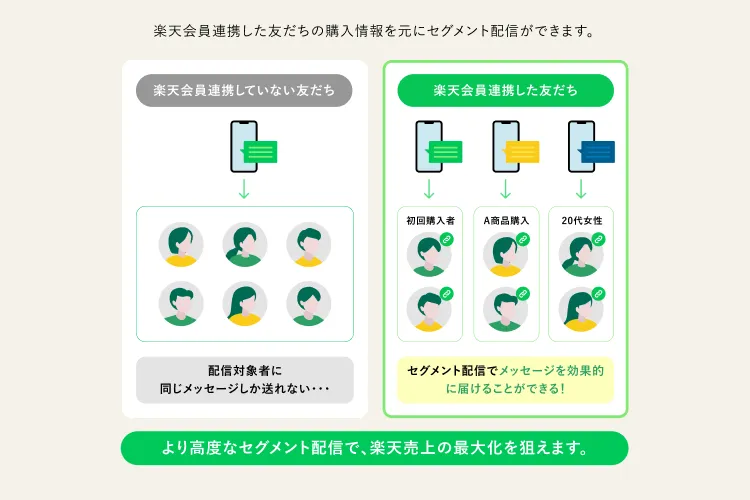 楽天会員連携した友だちの購入情報を元にセグメント配信ができます。

楽天会員連携していない友だち

配信対象者に
同じメッセージしか送れない・・・

楽天会員連携した友だち

初回購入者

A商品購入

20代女性

セグメント配信でメッセージを効果的に届けることができる!

より高度なセグメント配信で、楽天売上の最大化を狙えます。