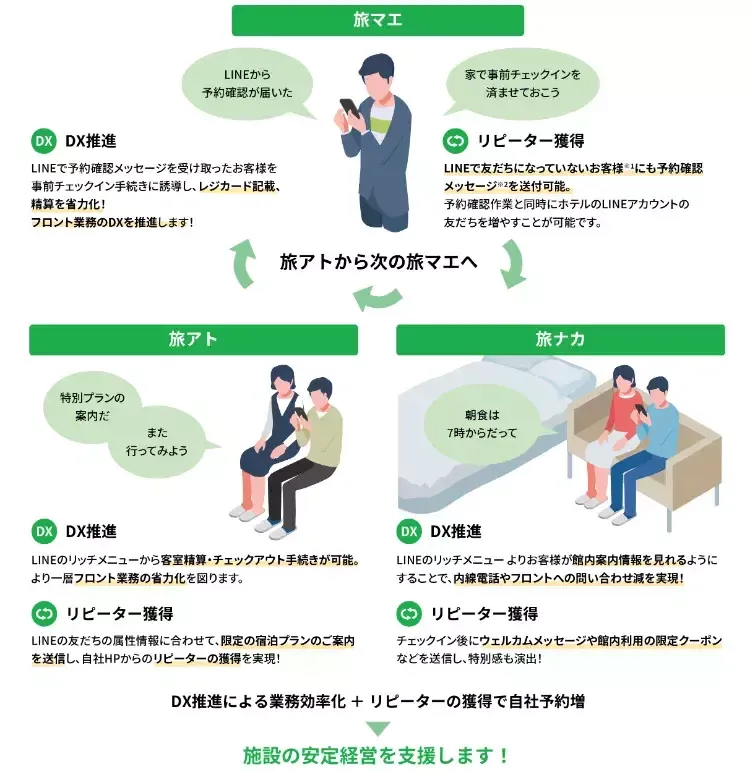 旅マエ

LINEから
予約確認が届いた

家で事前チェックインを
済ませておこう

DX DX推進

LINEで予約確認メッセージを受け取ったお客様を事前チェックイン手続きに誘導し、レジカード記載、精算を省力化！
フロント業務のDXを推進します！

リピーター獲得

LINEで友だちになっていないお客様※1にも予約確認メッセージ※2を送付可能。
予約確認作業と同時にホテルのLINEアカウントの友だちを増やすことが可能です。

旅アトから次の旅マエへ

旅アト

特別プランの
案内だ

また
行ってみよう

DX DX推進

LINEのリッチメニューから客室精算・チェックアウト手続きが可能。
より一層フロント業務の省力化を図ります。

リピーター獲得

LINEの友だちの属性情報に合わせて、限定の宿泊プランのご案内を送信し、自社HPからのリピーターの獲得を実現！

旅ナカ

朝食は
7時からだって

DX DX推進

LINEのリッチメニュー よりお客様が館内案内情報を見れるようにすることで、内線電話やフロントへの問い合わせ減を実現！

リピーター獲得

チェックイン後にウェルカムメッセージや館内利用の限定クーポンなどを送信し、特別感も演出！

DX推進による業務効率化 ＋ リピーターの獲得で自社予約増

施設の安定経営を支援します！